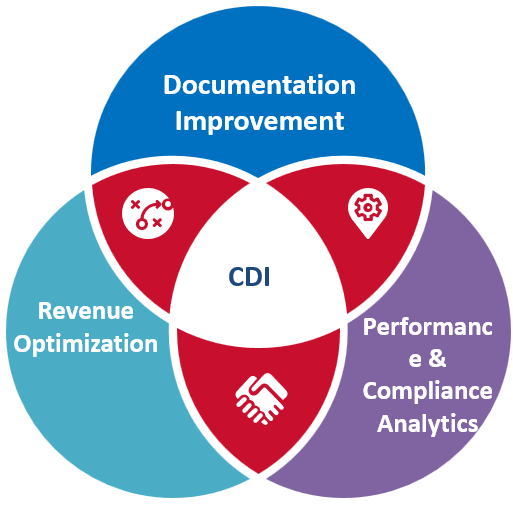 Documentation Improvement

CDI

Revenue Optimization

Performanc e & Compliance Analytics