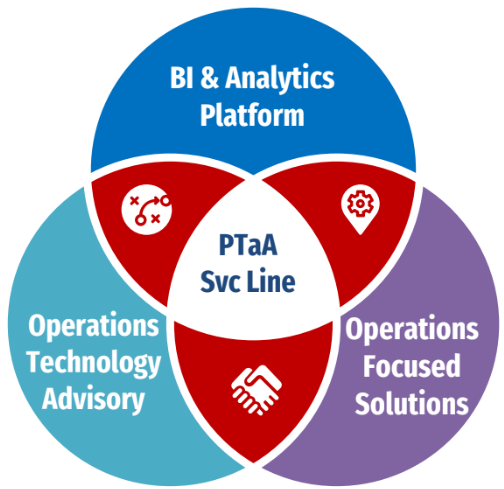 BI & Analytics Platform

PTaA Svc Line

Operations Technology Advisory

Operations Focused Solutions