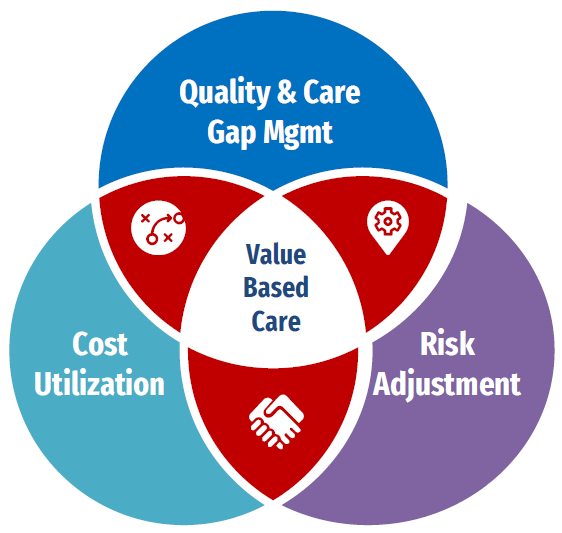 Quality & Care Gap Mgmt

Value Based Care

Cost Utilization

Risk Adjustment