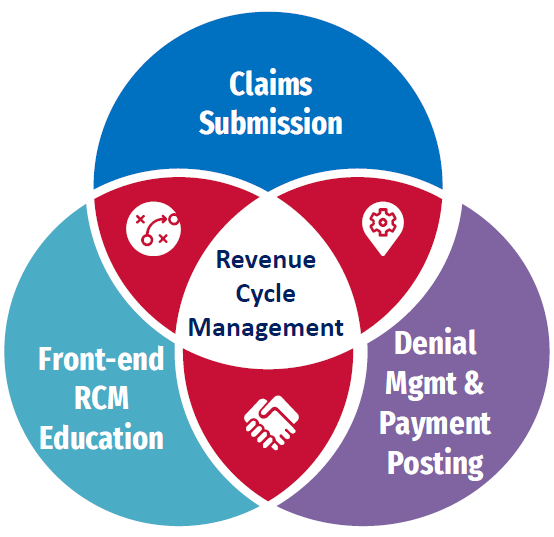 Claims Submission

Revenue Cycle Management

Front-end RCM Education

Denial Mgmt & Payment Posting