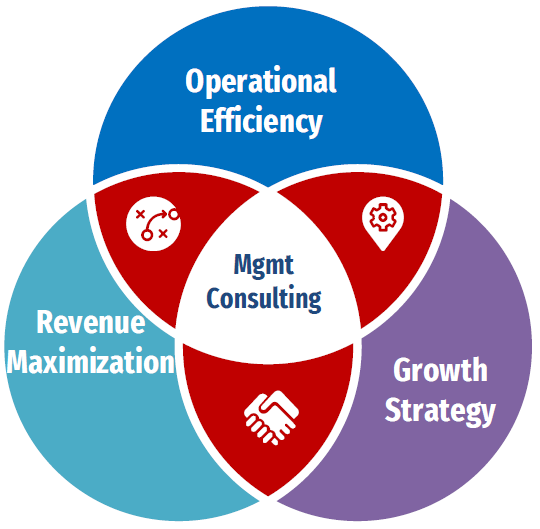 Operational Efficiency

Mgmt Consulting

Revenue Maximization

Growth Strategy