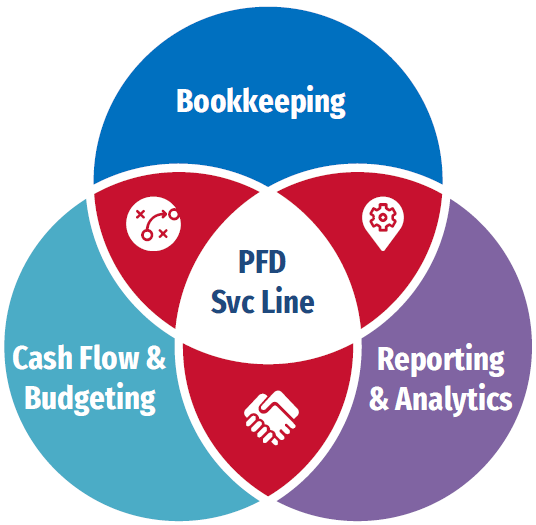 Bookkeeping

PFD
Svc Line

Cash Flow &
Budgeting

Reporting
& Analytics