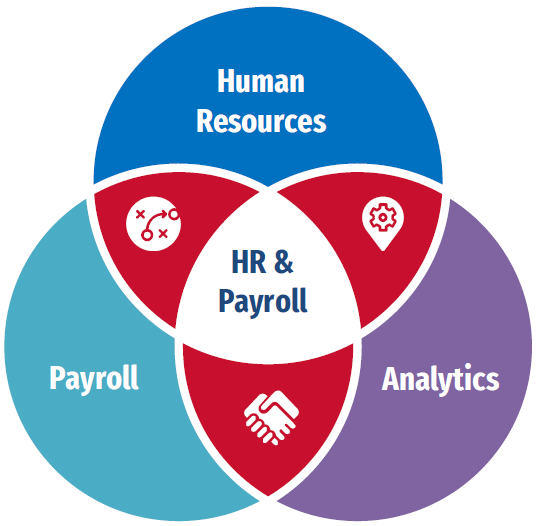 Human Resources

HR & Payroll

Payroll

Analytics