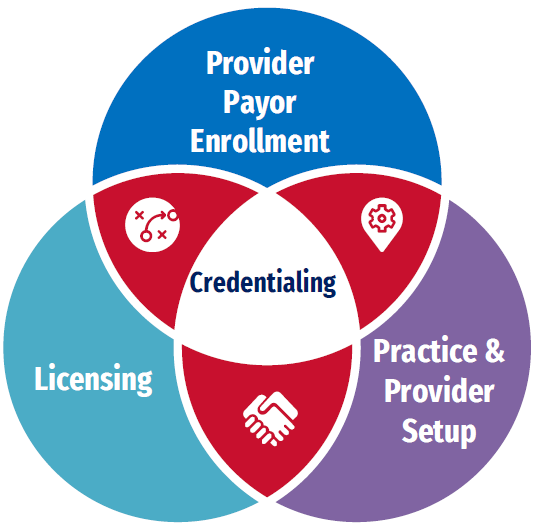 Provider Payor Enrollment

Credentialing

Licensing

Practice & Provider Setup